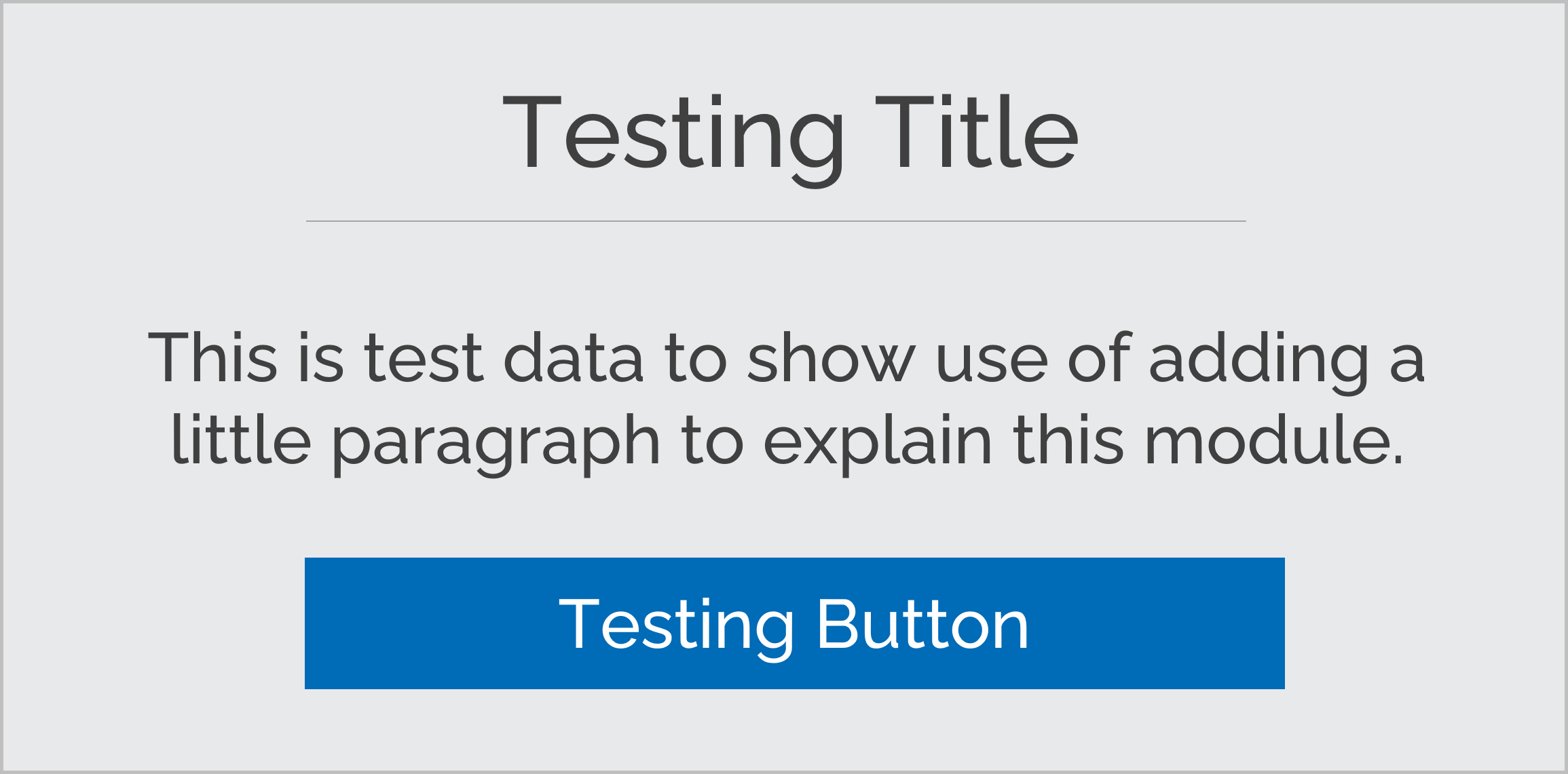 Testing Title

This is test data to show use of adding a little paragraph to explain this module.

Testing Button